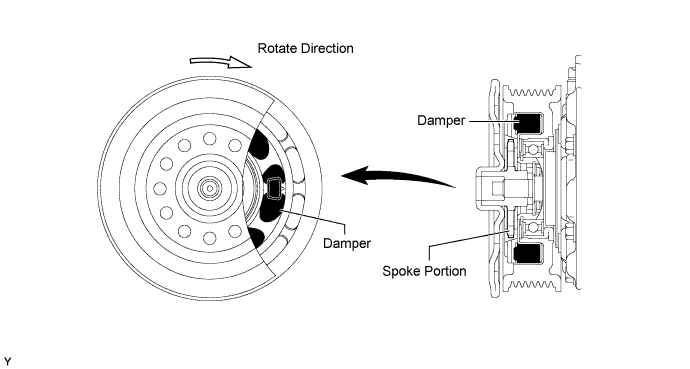 Rotate Direction

Damper

Damper

Spoke Portion

Y