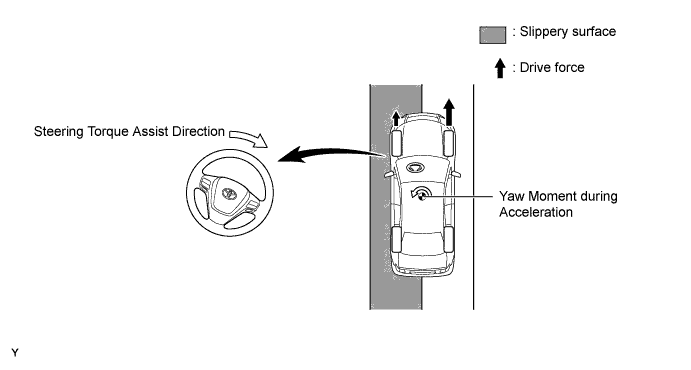 : Slippery surface

: Drive force

Steering Torque Assist Direction

Yaw Moment during Acceleration

Y