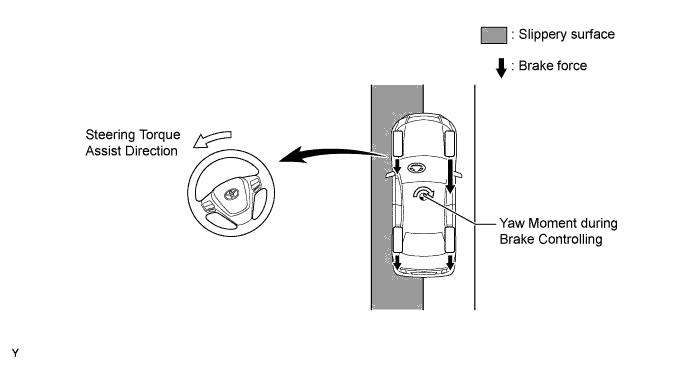 : Slippery surface

: Brake force

Steering Torque Assist Direction

Yaw Moment during Brake Controlling

Y