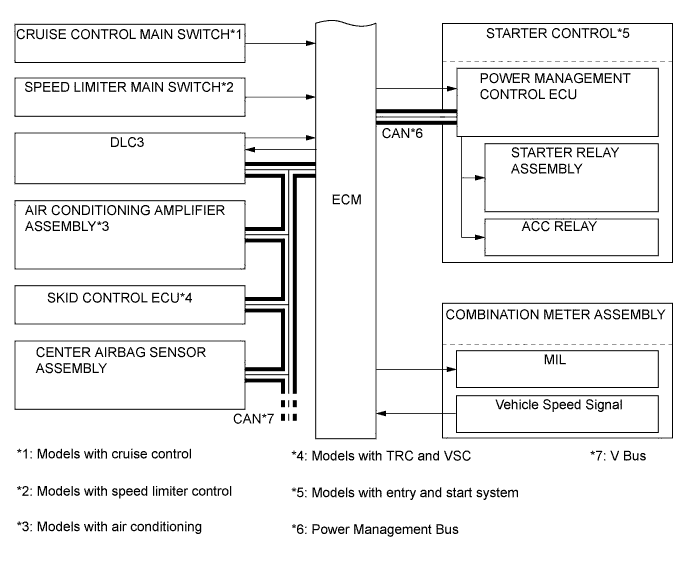 CRUISE CONTROL MAIN SWITCH*1

SPEED LIMITER MAIN SWITCH*2

DLC3

AIR CONDITIONING AMPLIFIER ASSEMBLY*3

SKID CONTROL ECU*4

CENTER AIRBAG SENSOR ASSEMBLY

CAN*7

ECM

CAN*6

STARTER CONTROL*5

POWER MANAGEMENT CONTROL ECU

STARTER RELAY ASSEMBLY

ACC RELAY

COMBINATION METER ASSEMBLY

MIL

Vehicle Speed Signal

*1: Models with cruise control

*2: Models with speed limiter control

*3: Models with air conditioning

*4: Models with TRC and VSC

*5: Models with entry and start system

*6: Power Management Bus

*7: V Bus