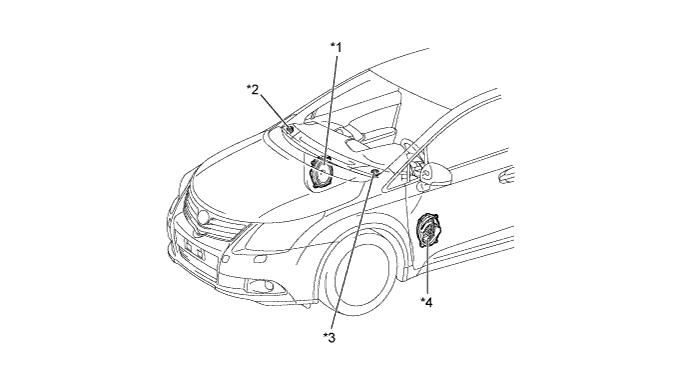 *1
*2
*3
*4