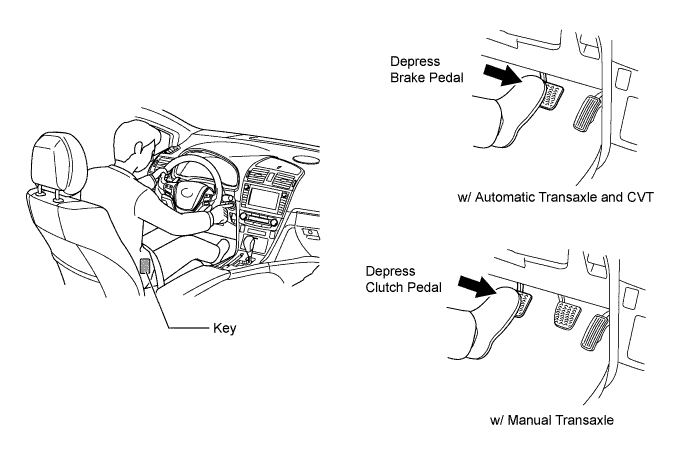 Key

Depress
Brake Pedal

w/ Automatic Transaxle and CVT

Depress
Clutch Pedal

w/ Manual Transaxle