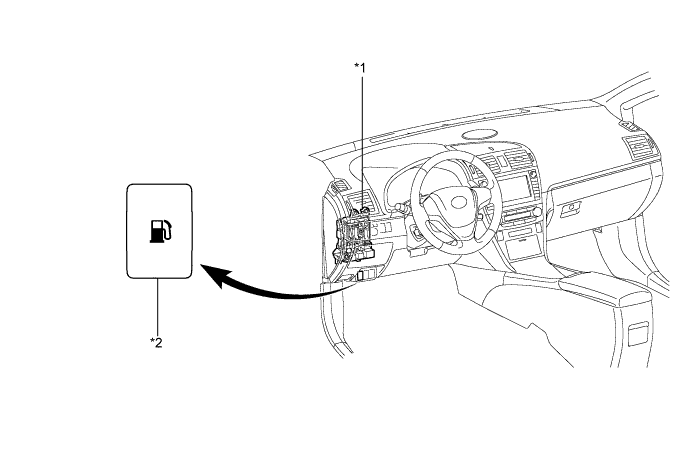 *1

*2