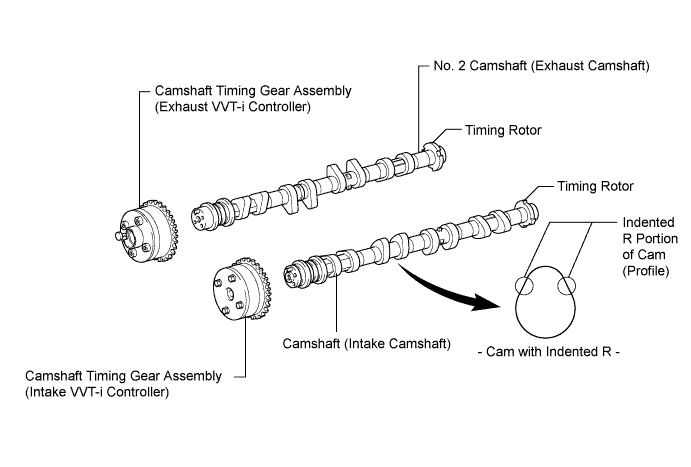 No. 2 Camshaft (Exhaust Camshaft)

Camshaft Timing Gear Assembly
(Exhaust VVT-i Controller)

Timing Rotor

Timing Rotor

Indented
R Portion
of Cam
(Profile)

Camshaft (Intake Camshaft)

- Cam with Indented R -

Camshaft Timing Gear Assembly
(Intake VVT-i Controller)