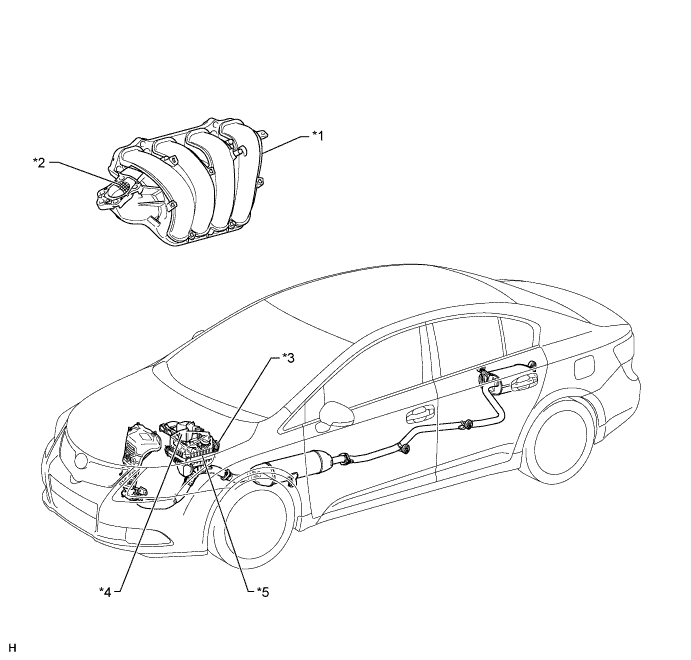 *1

*2

*3

*4

*5

H