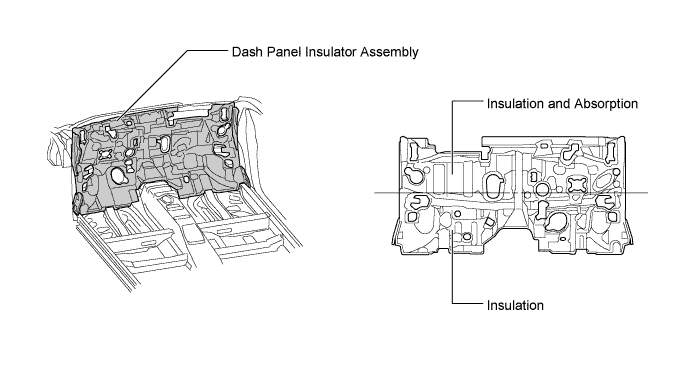 Dash Panel Insulator Assembly

Insulation and Absorption

Insulation