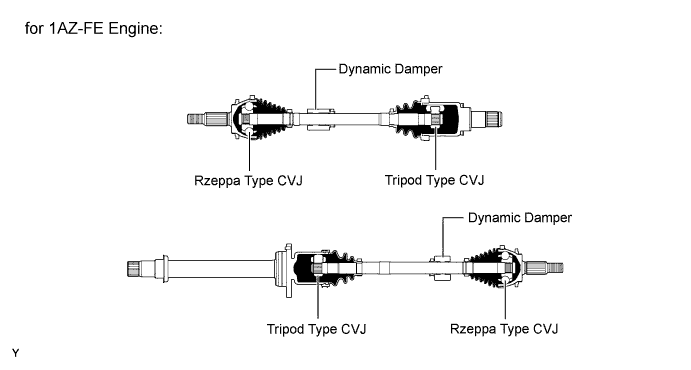 for 1AZ-FE Engine:

Dynamic Damper

Rzeppa Type CVJ

Tripod Type CVJ

Dynamic Damper

Tripod Type CVJ

Rzeppa Type CVJ

Y