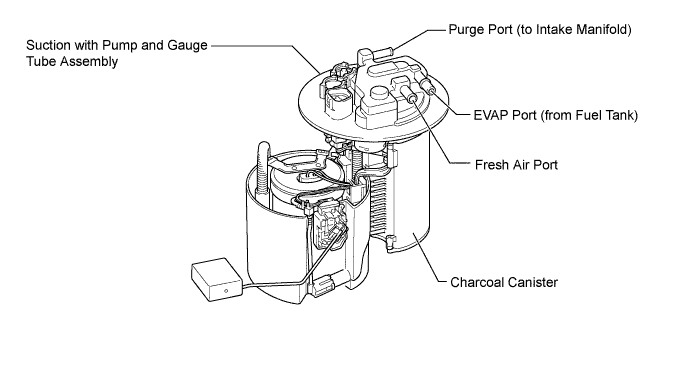 Suction with Pump and Gauge Tube Assembly

Purge Port (to Intake Manifold)

EVAP Port (from Fuel Tank)

Fresh Air Port

Charcoal Canister