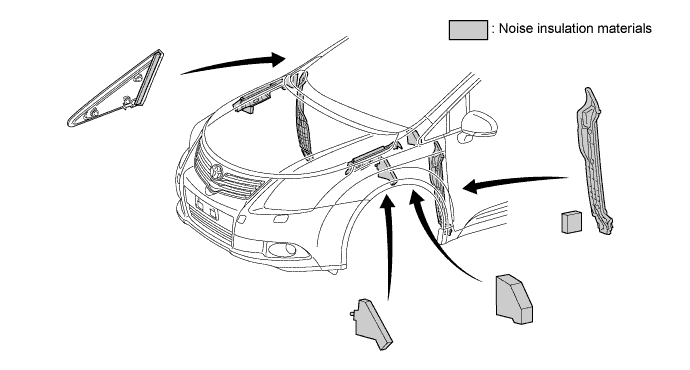 : Noise insulation materials