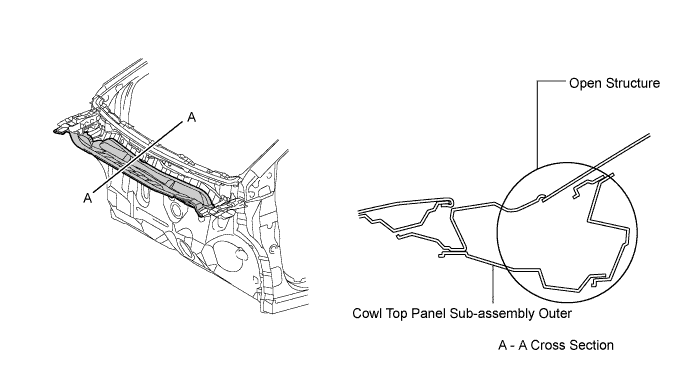 A

A

Open Structure

Cowl Top Panel Sub-assembly Outer

A - A Cross Section