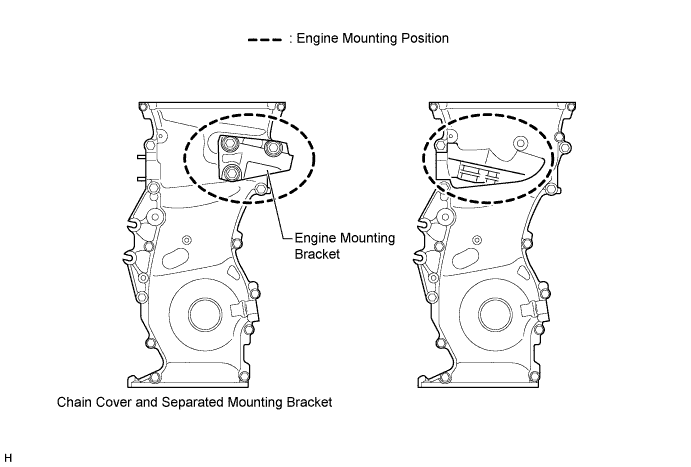 : Engine Mounting Position

Engine Mounting Bracket

Chain Cover and Separated Mounting Bracket

H