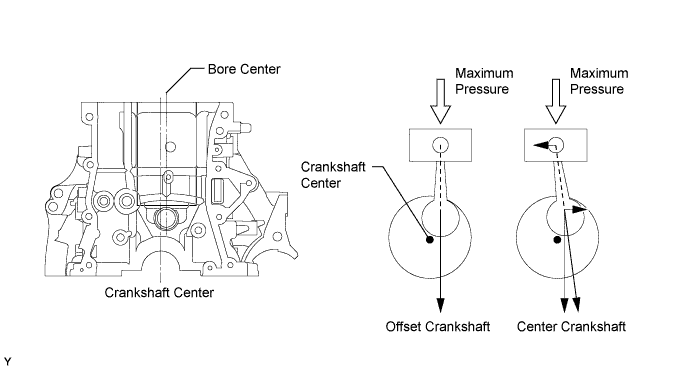 Bore Center

Crankshaft Center

Maximum Pressure

Maximum Pressure

Crankshaft Center

Offset Crankshaft

Center Crankshaft

Y