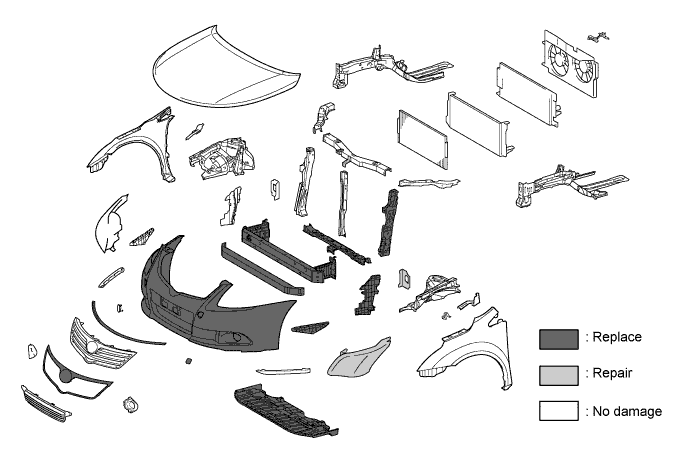 : Replace

: Repair

: No damage