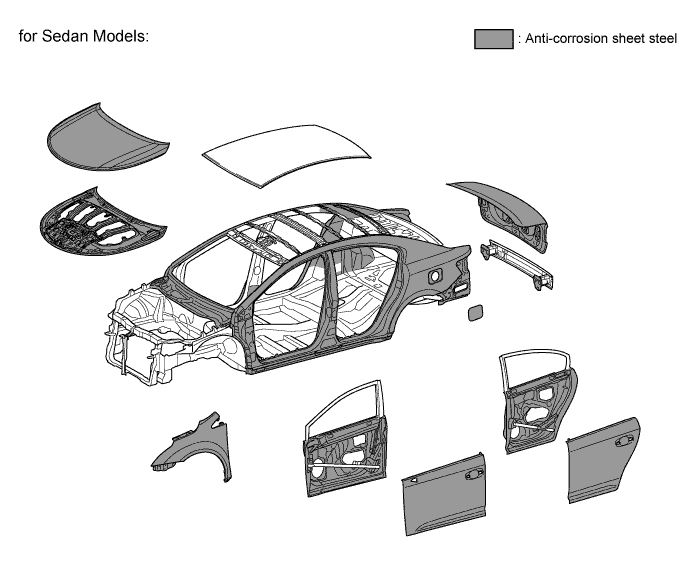 for Sedan Models:

: Anti-corrosion sheet steel