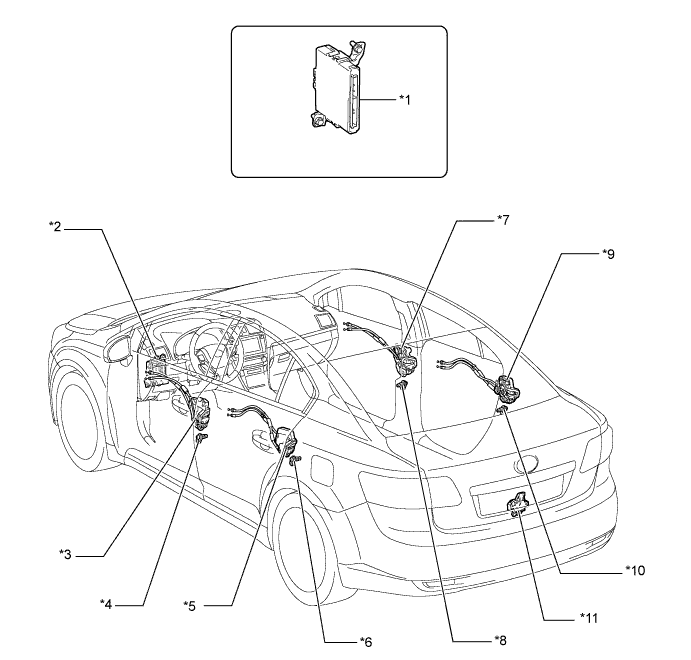 *1

*2

*7

*9

*3

*4

*5

*6

*8

*10

*11