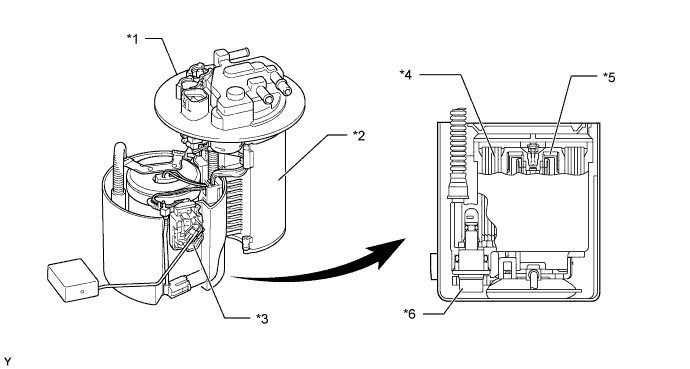 *1
*2
*3
*4
*5
*6
Y