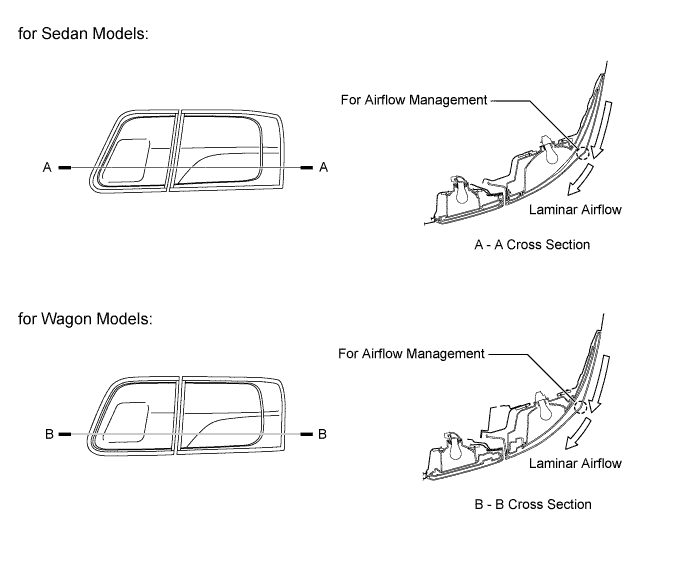 for Sedan Models:

A

A

For Airflow Management

Laminar Airflow

A - A Cross Section

for Wagon Models:

B

B

For Airflow Management

Laminar Airflow

B - B Cross Section