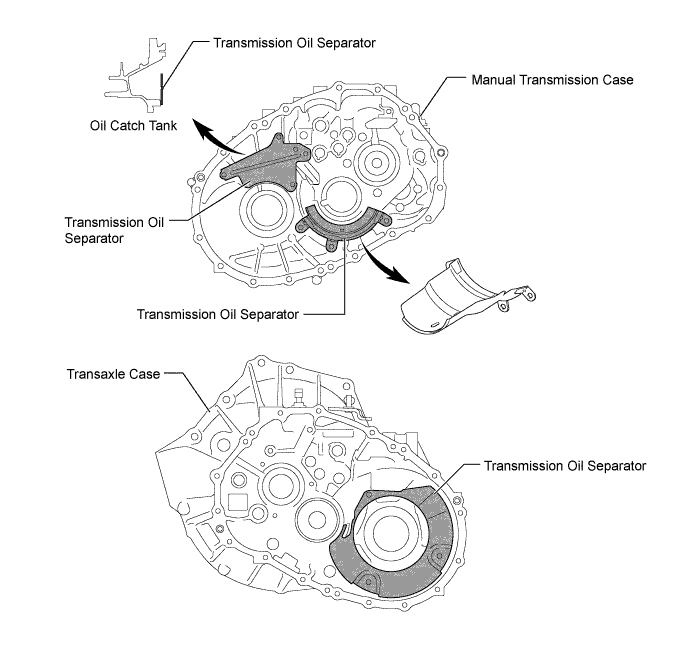 Transmission Oil Separator

Manual Transmission Case

Oil Catch Tank

Transmission Oil Separator

Transmission Oil Separator

Transaxle Case

Transmission Oil Separator