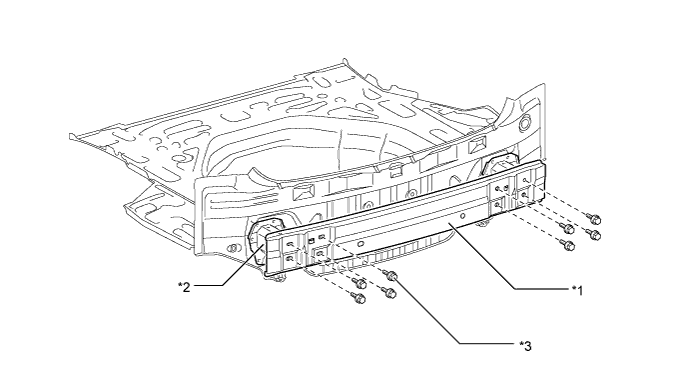 *2

*1

*3