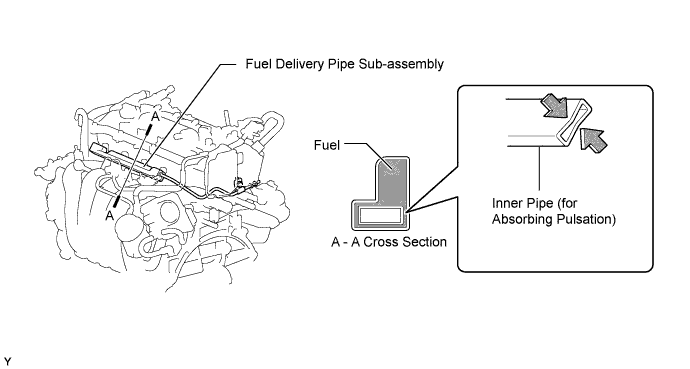 Fuel Delivery Pipe Sub-assembly

A

A

Fuel

A - A Cross Section

Inner Pipe (for Absorbing Pulsation)

Y