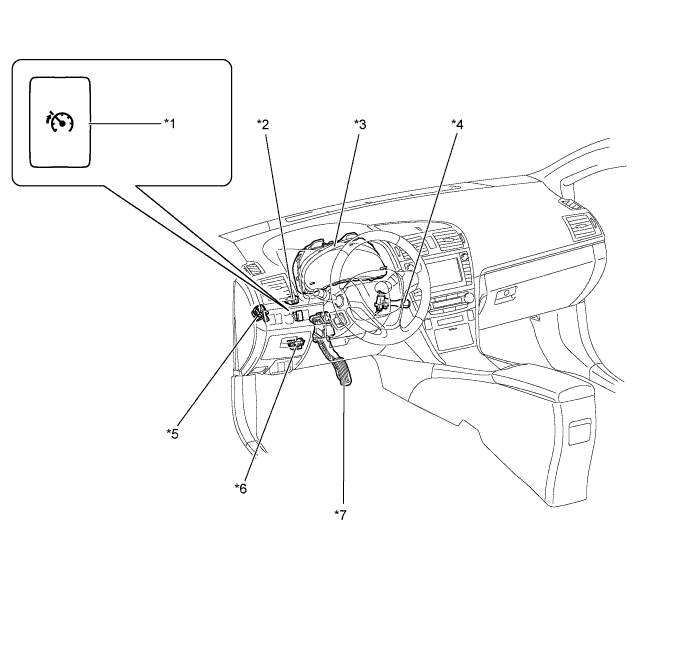 *1

*2

*3

*4

*5

*6

*7