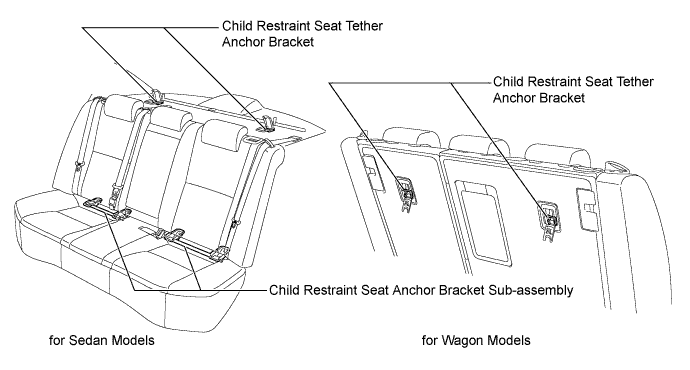 Child Restraint Seat Tether Anchor Bracket

Child Restraint Seat Tether Anchor Bracket

Child Restraint Seat Anchor Bracket Sub-assembly

for Sedan Models

for Wagon Models