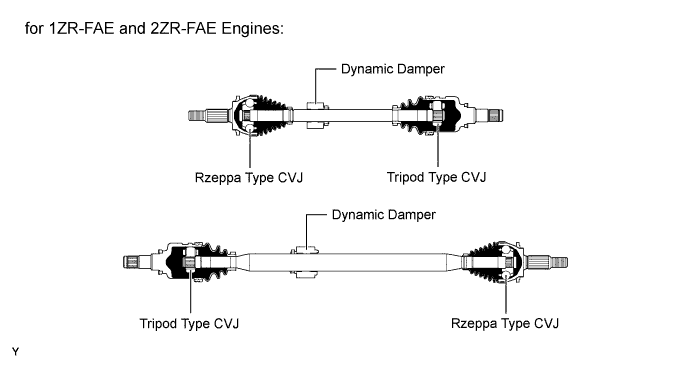 for 1ZR-FAE and 2ZR-FAE Engines:

Dynamic Damper

Rzeppa Type CVJ

Tripod Type CVJ

Dynamic Damper

Tripod Type CVJ

Rzeppa Type CVJ

Y