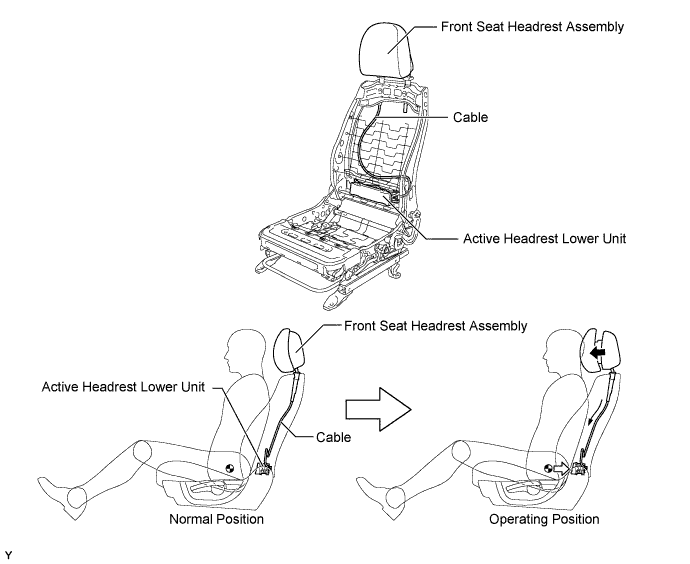 Front Seat Headrest Assembly

Cable

Active Headrest Lower Unit

Front Seat Headrest Assembly

Active Headrest Lower Unit

Cable

Normal Position

Operating Position

Y