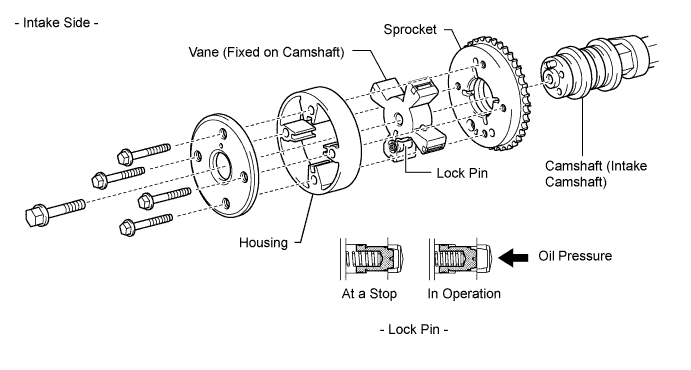 - Intake Side -

Sprocket

Vane (Fixed on Camshaft)

Lock Pin

Camshaft (Intake Camshaft)

Housing

Oil Pressure

At a Stop

In Operation

- Lock Pin -