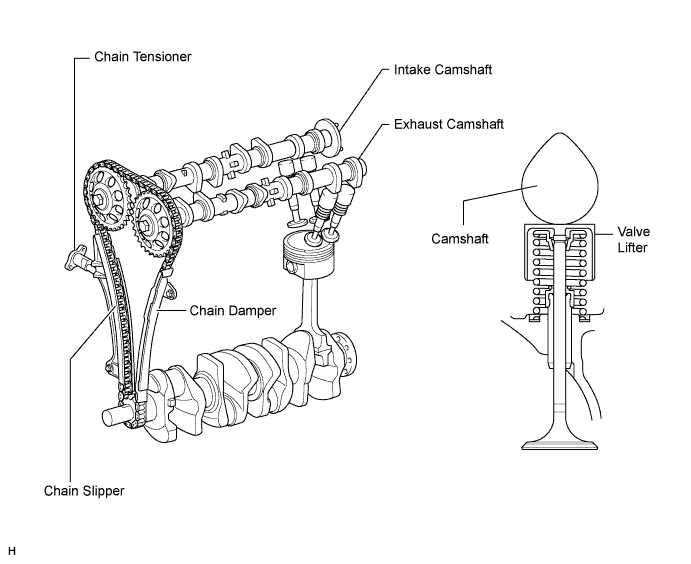 Chain Tensioner

Intake Camshaft

Exhaust Camshaft

Camshaft

Valve Lifter

Chain Damper

Chain Slipper

H