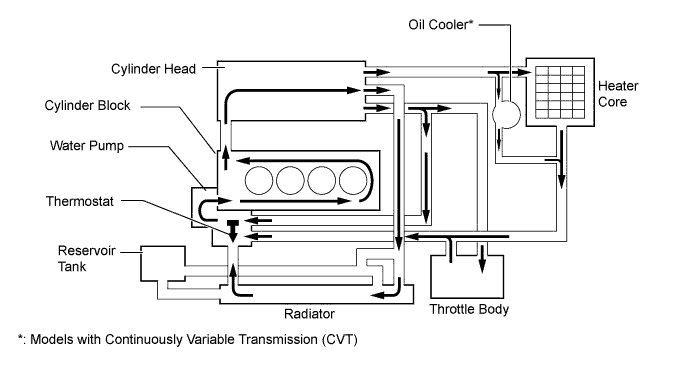 Oil Cooler*

Cylinder Head

Heater Core

Cylinder Block

Water Pump

Thermostat

Reservoir Tank

Radiator

Throttle Body

*: Models with Continuously Variable Transmission (CVT)