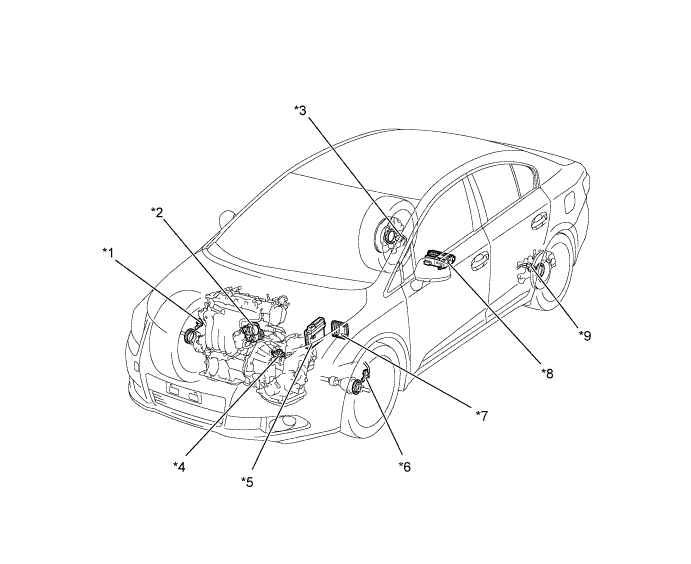 *3
*2
*1
*9
*8
*7
*6
*4
*5