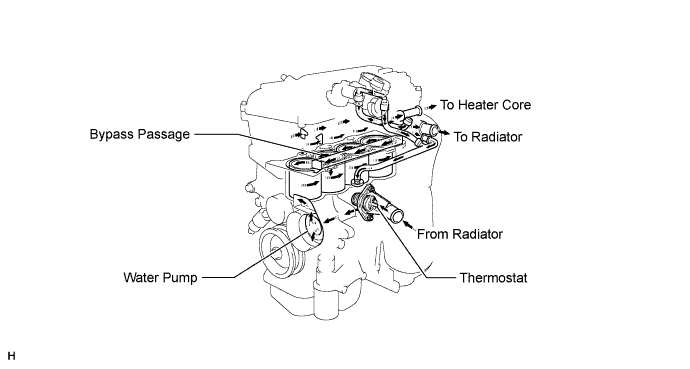 To Heater Core
Bypass Passage
To Radiator
From Radiator
Water Pump
Thermostat
H