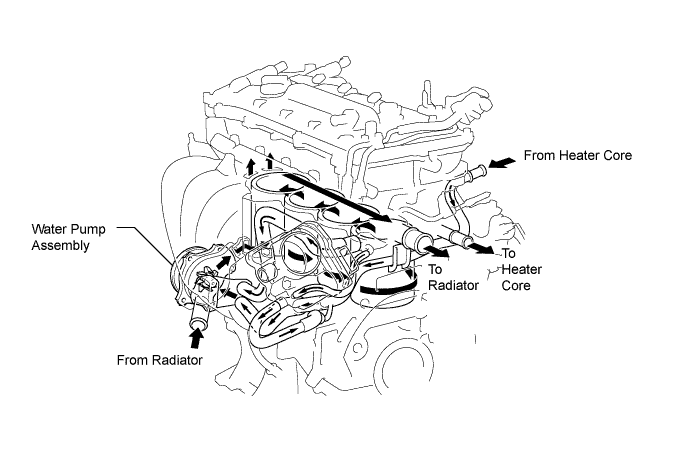 From Heater Core

Water Pump Assembly

To Radiator

To Heater Core

From Radiator