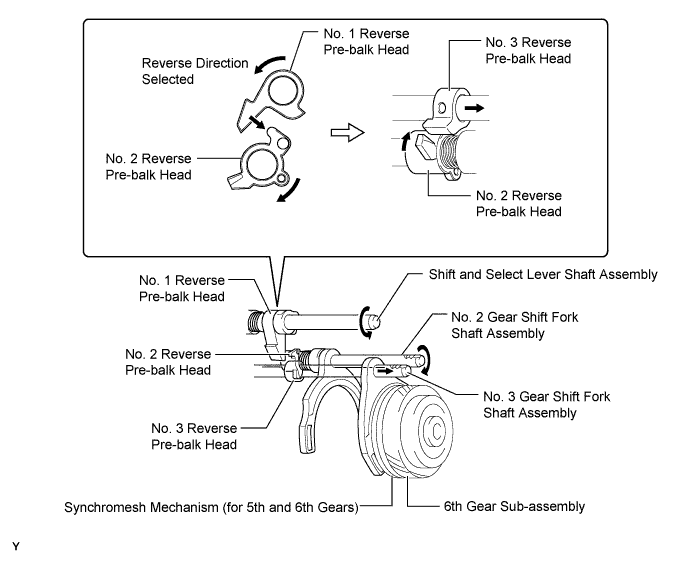 Reverse Direction Selected

No. 1 Reverse Pre-balk Head

No. 2 Reverse Pre-balk Head

No. 3 Reverse Pre-balk Head

No. 2 Reverse Pre-balk Head

No. 1 Reverse Pre-balk Head

Shift and Select Lever Shaft Assembly

No. 2 Gear Shift Fork Shaft Assembly

No. 2 Reverse Pre-balk Head

No. 3 Gear Shift Fork Shaft Assembly

No. 3 Reverse Pre-balk Head

Synchromesh Mechanism (for 5th and 6th Gears)

6th Gear Sub-assembly

Y