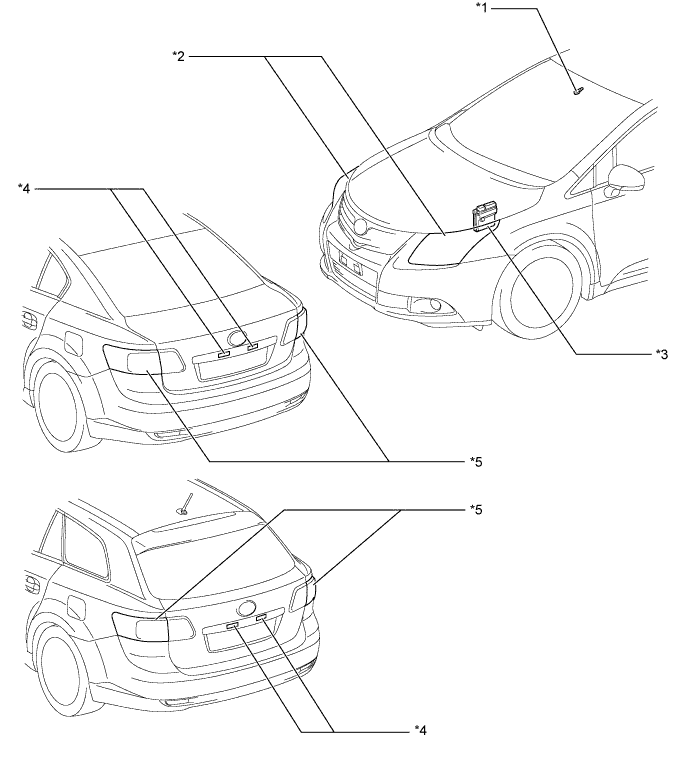 *1
*2
*4
*3
*5
*5
*4