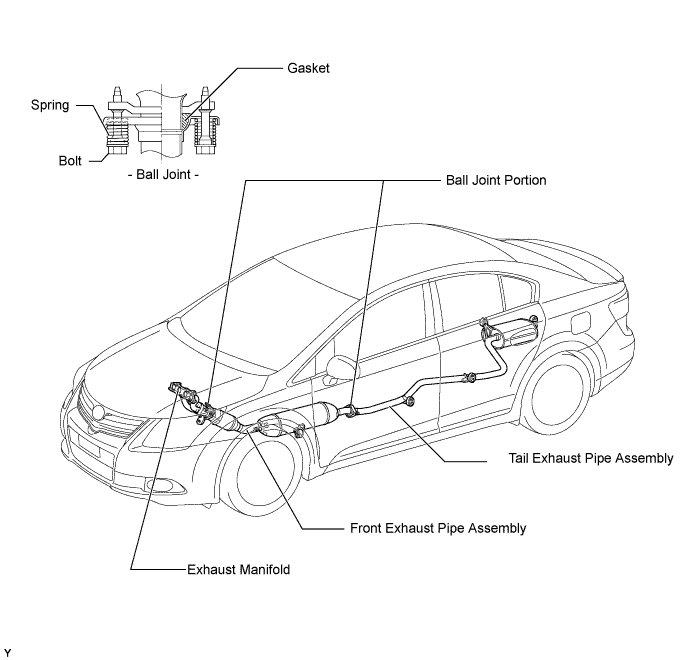 Gasket
Spring
Bolt
- Ball Joint -
Ball Joint Portion
Tail Exhaust Pipe Assembly
Front Exhaust Pipe Assembly
Exhaust Manifold
Y