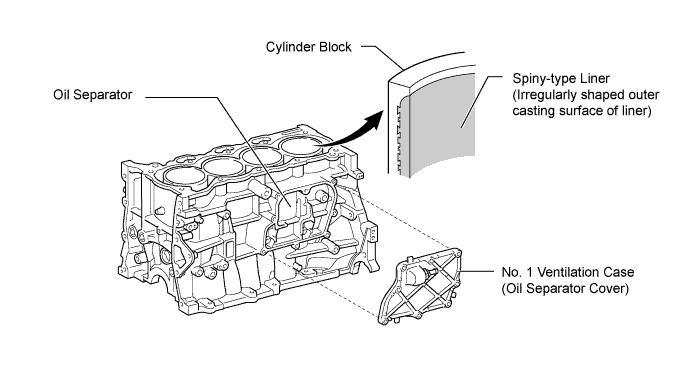 Cylinder Block

Oil Separator

Spiny-type Liner
(Irregularly shaped outer casting surface of liner)

No. 1 Ventilation Case
(Oil Separator Cover)