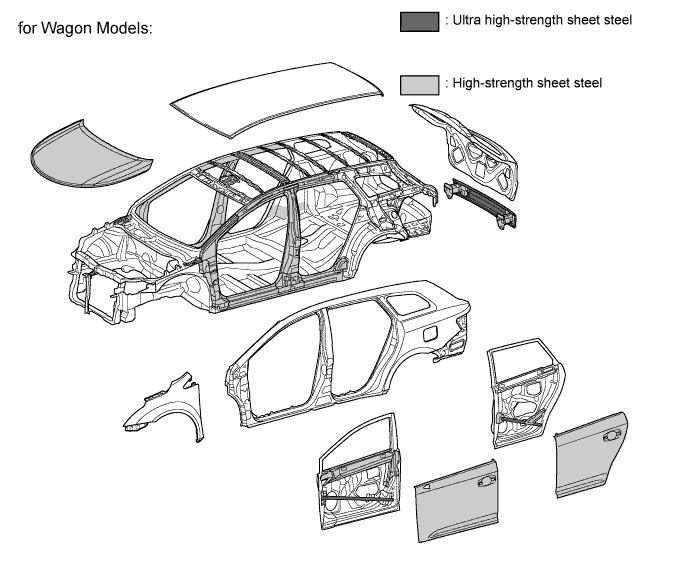 for Wagon Models:

: Ultra high-strength sheet steel

: High-strength sheet steel