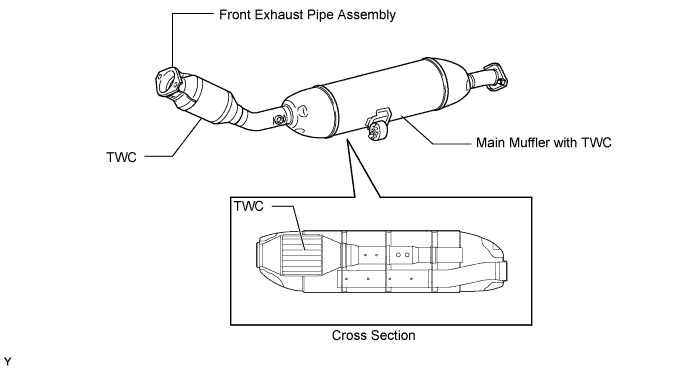 Front Exhaust Pipe Assembly

TWC

Main Muffler with TWC

TWC

Cross Section

Y