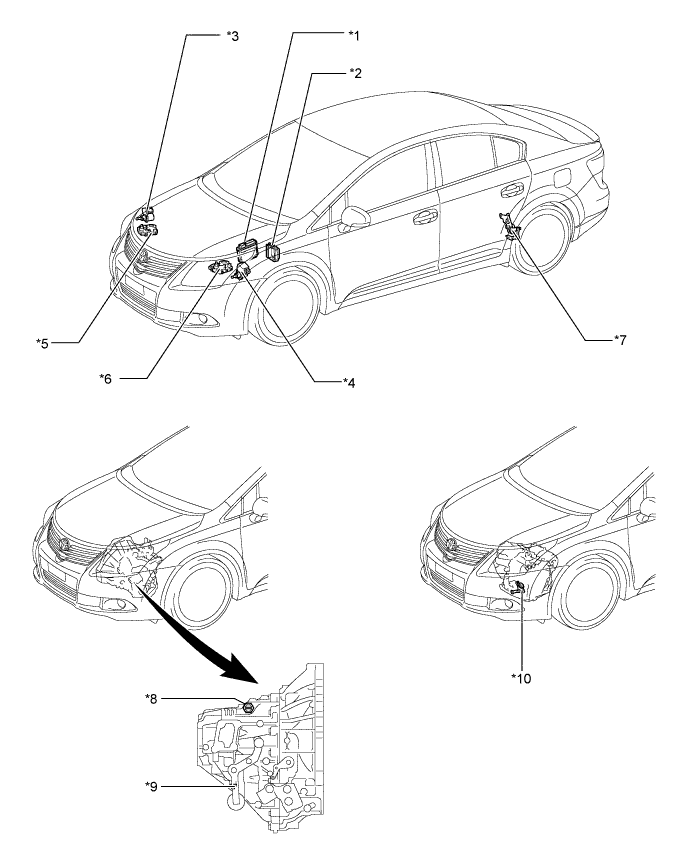 *3
*1
*2
*5
*6
*4
*7
*8
*9
*10