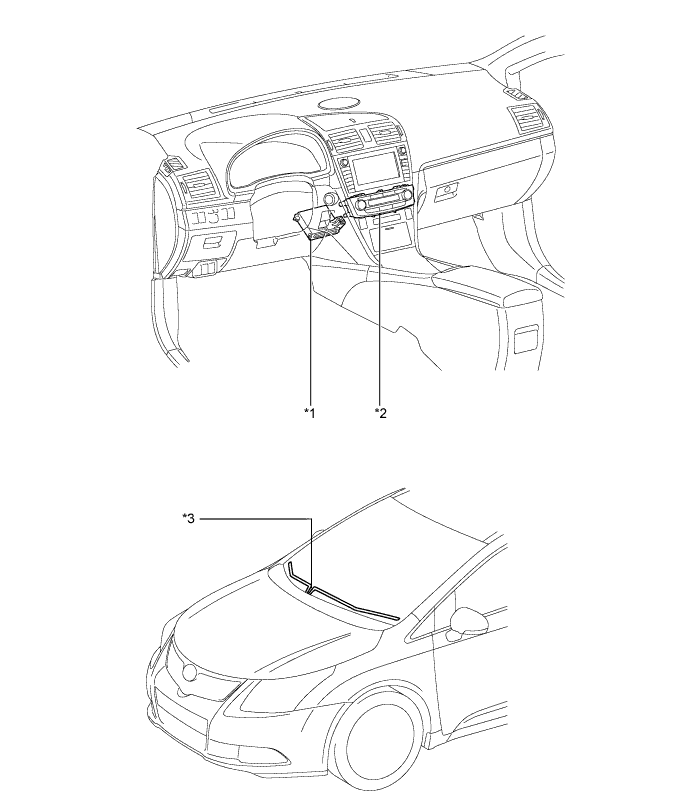 *1
*2
*3