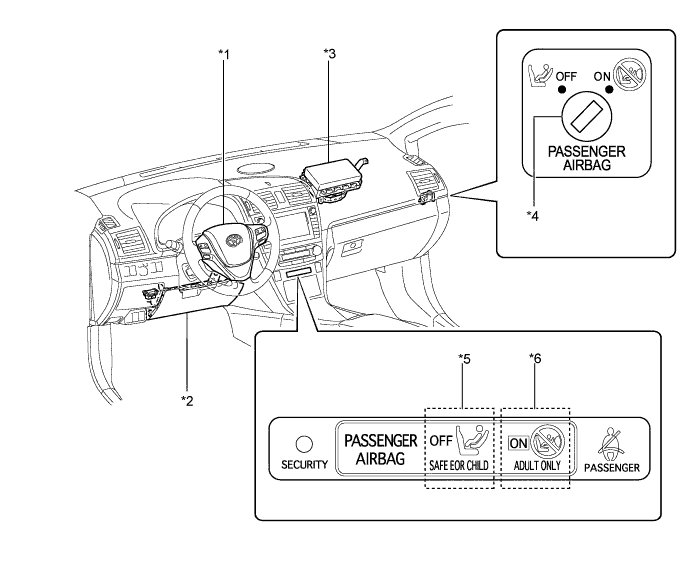 *1

*3

OFF ON

PASSENGER AIRBAG

*4

*2

*5

*6

SECURITY

PASSENGER AIRBAG

OFF

SAFE EOR CHILD

ON

ADULT ONLY

PASSENGER