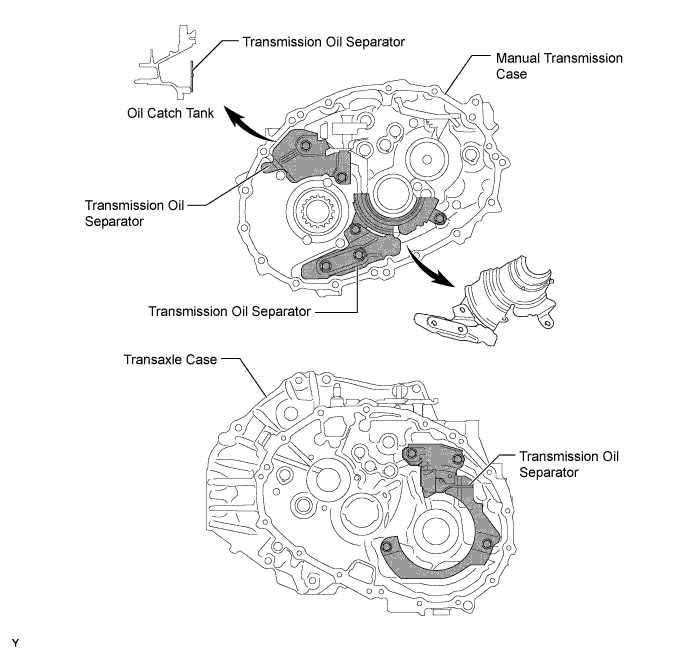 Transmission Oil Separator

Manual Transmission Case

Oil Catch Tank

Transmission Oil Separator

Transmission Oil Separator

Transaxle Case

Transmission Oil Separator

Y