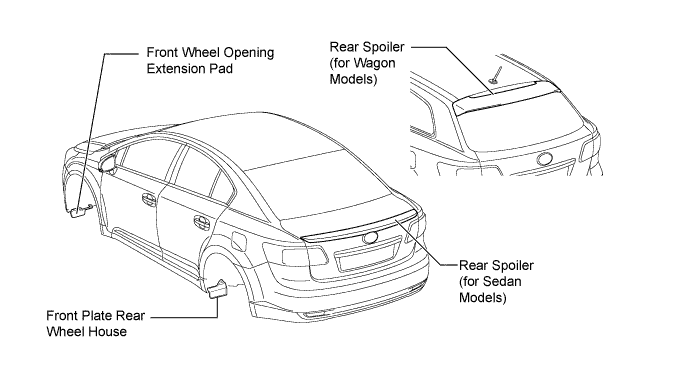 Front Wheel Opening Extension Pad

Rear Spoiler (for Wagon Models)

Rear Spoiler (for Sedan Models)

Front Plate Rear Wheel House