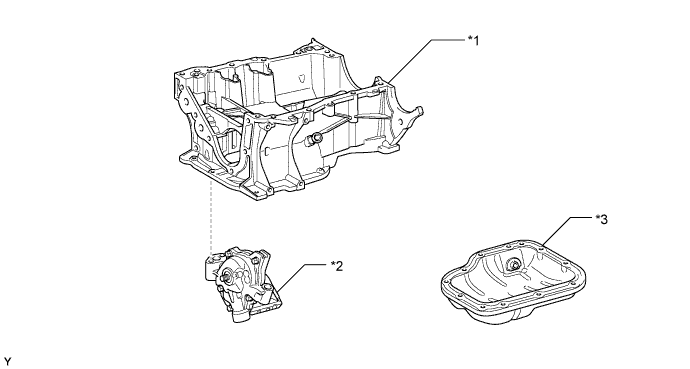 *1

*2

*3

Y