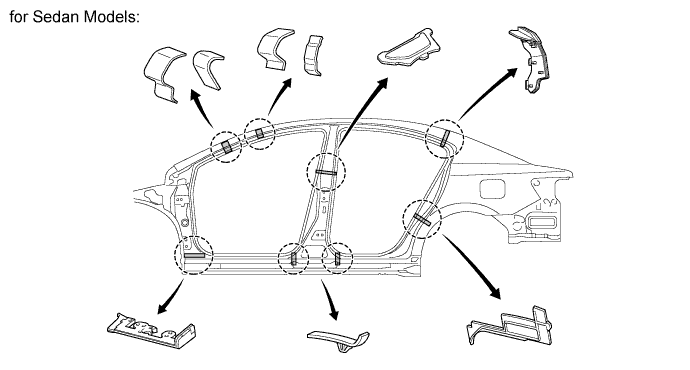 for Sedan Models: