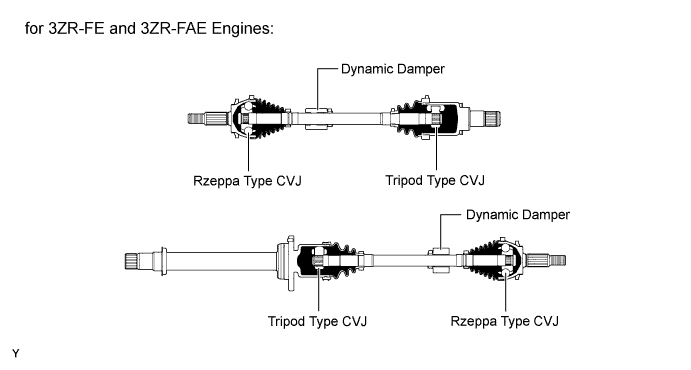 for 3ZR-FE and 3ZR-FAE Engines:

Dynamic Damper

Rzeppa Type CVJ

Tripod Type CVJ

Dynamic Damper

Tripod Type CVJ

Rzeppa Type CVJ

Y