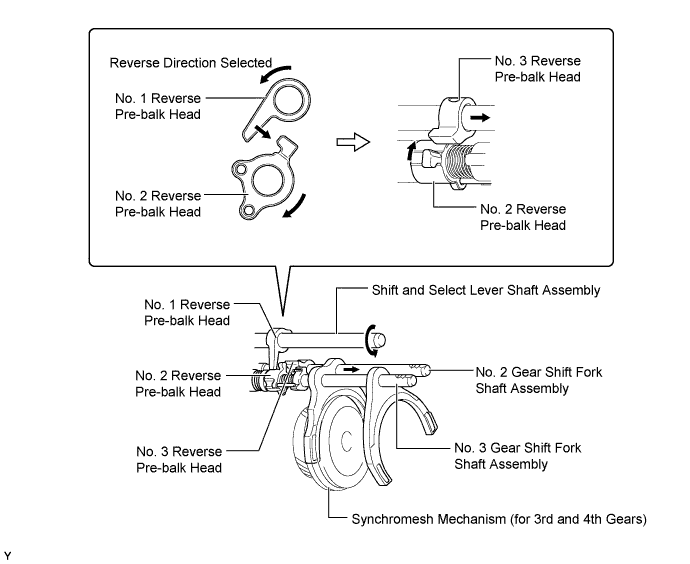 Reverse Direction Selected

No. 1 Reverse Pre-balk Head

No. 2 Reverse Pre-balk Head

No. 3 Reverse Pre-balk Head

No. 2 Reverse Pre-balk Head

No. 1 Reverse Pre-balk Head

Shift and Select Lever Shaft Assembly

No. 2 Reverse Pre-balk Head

No. 2 Gear Shift Fork Shaft Assembly

No. 3 Reverse Pre-balk Head

No. 3 Gear Shift Fork Shaft Assembly

Synchromesh Mechanism (for 3rd and 4th Gears)

Y