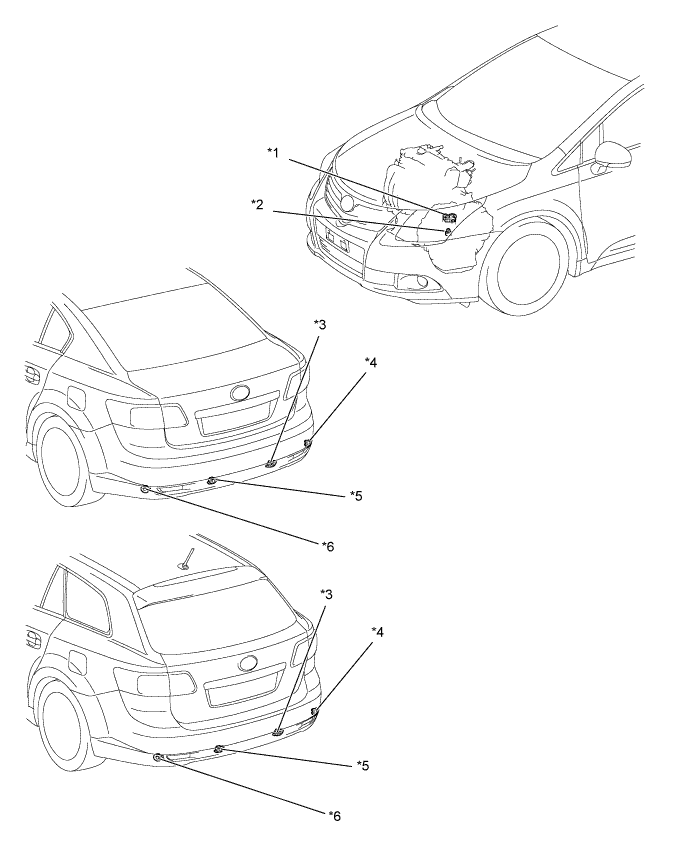 *1
*2
*3
*4
*5
*6
*3
*4
*5
*6